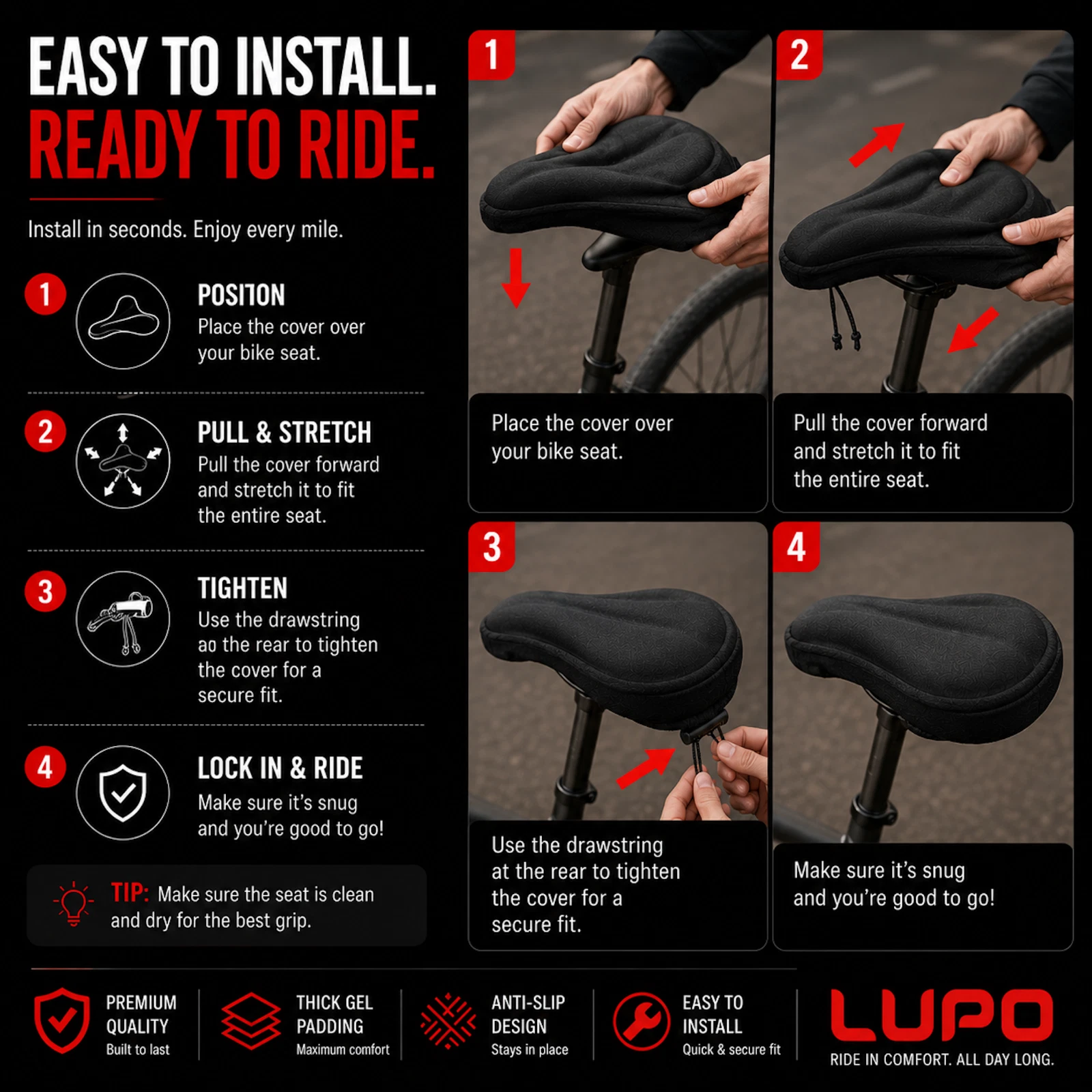 EASY TO INSTALL.
READY TO RIDE.

Install in seconds. Enjoy every mile.

1 POSITION
Place the cover over your bike seat.

2 PULL & STRETCH
Pull the cover forward and stretch it to fit the entire seat.

3 TIGHTEN
Use the drawstring ao the rear to tighten the cover for a secure fit.

4 LOCK IN & RIDE
Make sure it's snug and you're good to go!

TIP: Make sure the seat is clean and dry for the best grip.

1
Place the cover over your bike seat.

2
Pull the cover forward and stretch it to fit the entire seat.

3
Use the drawstring at the rear to tighten the cover for a secure fit.

4
Make sure it's snug and you're good to go!

PREMIUM QUALITY
Built to last

THICK GEL PADDING
Maximum comfort

ANTI-SLIP DESIGN
Stays in place

EASY TO INSTALL
Quick & secure fit

LUPO
RIDE IN COMFORT. ALL DAY LONG.